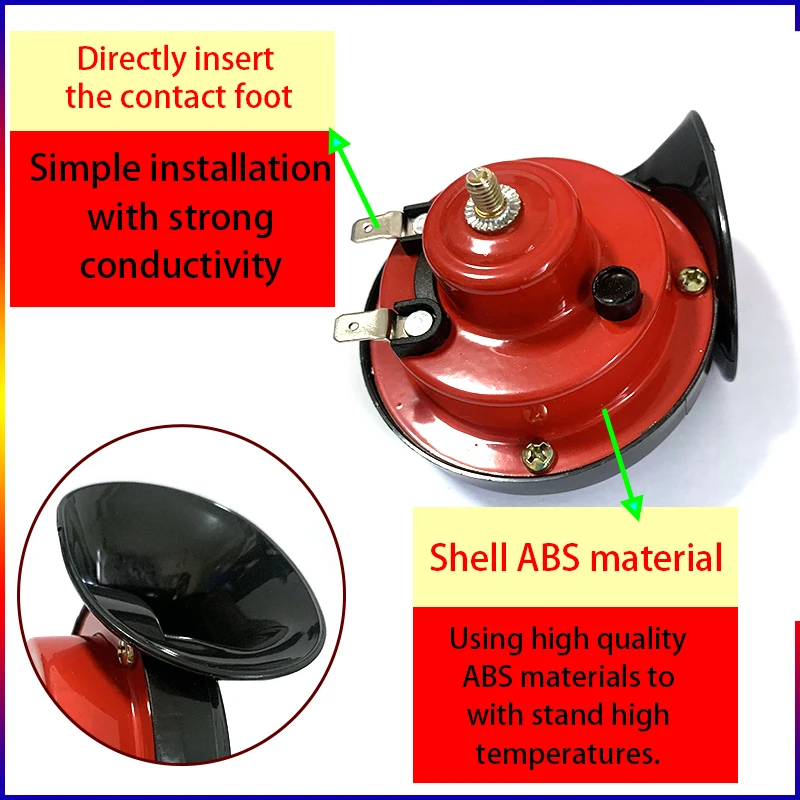 Directly insert the contact foot

Simple installation with strong conductivity

Shell ABS material

Using high quality ABS materials to with stand high temperatures.